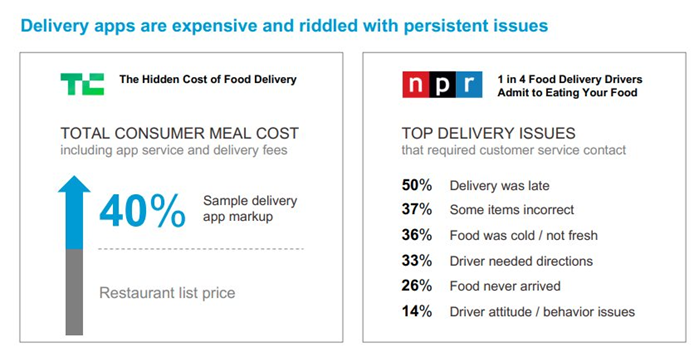 Delivery apps are expensive and riddled with persistent issues

TC

The Hidden Cost of Food Delivery

TOTAL CONSUMER MEAL COST
including app service and delivery fees

40%

Sample delivery app markup

Restaurant list price

npr

1 in 4 Food Delivery Drivers Admit to Eating Your Food

TOP DELIVERY ISSUES
that required customer service contact

50% Delivery was late
37% Some items incorrect
36% Food was cold / not fresh
33% Driver needed directions
26% Food never arrived
14% Driver attitude / behavior issues